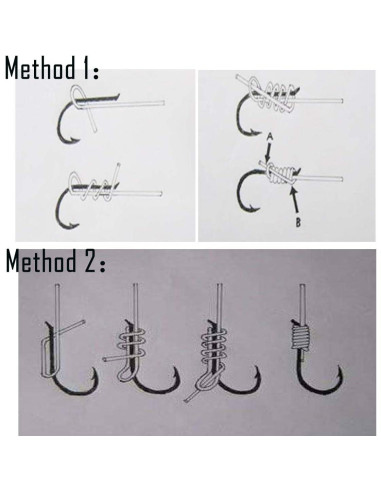 Method 1:

A

B

Method 2: