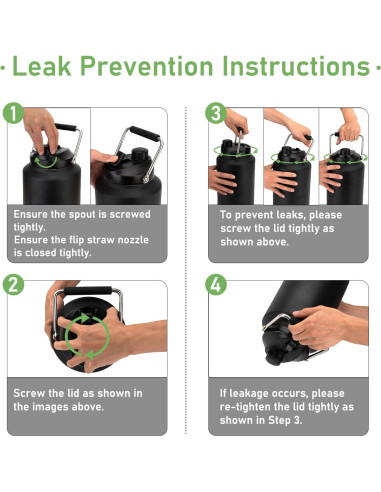 · Leak Prevention Instructions ·

1

Ensure the spout is screwed tightly.
Ensure the flip straw nozzle is closed tightly.

2

Screw the lid as shown in the images above.

3

To prevent leaks, please screw the lid tightly as shown above.

4

If leakage occurs, please re-tighten the lid tightly as shown in Step 3.