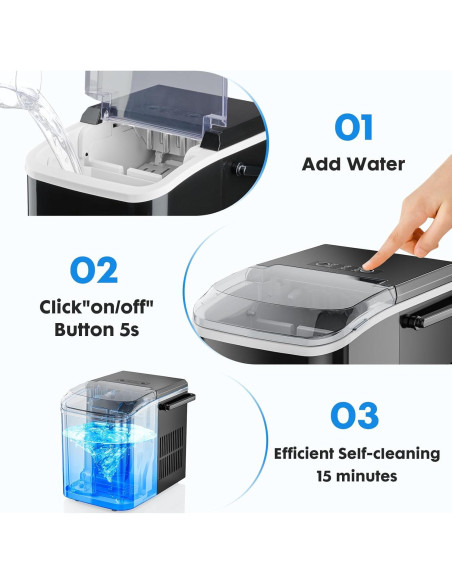 01
Add Water

02
Click"on/off" Button 5s

03
Efficient Self-cleaning 15 minutes