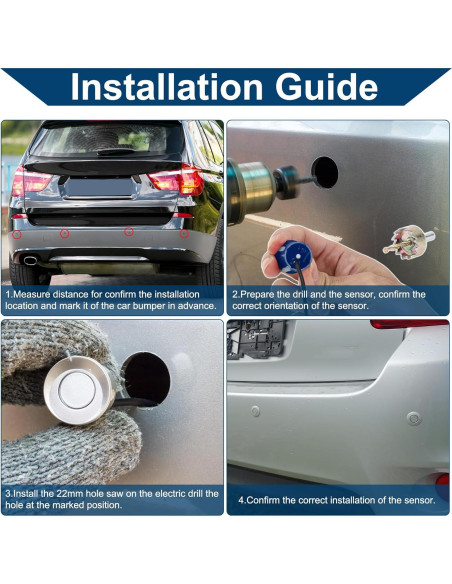 Installation Guide

1.Measure distance for confirm the installation location and mark it of the car bumper in advance.

2.Prepare the drill and the sensor, confirm the correct orientation of the sensor.

3.Install the 22mm hole saw on the electric drill the hole at the marked position.

4.Confirm the correct installation of the sensor.