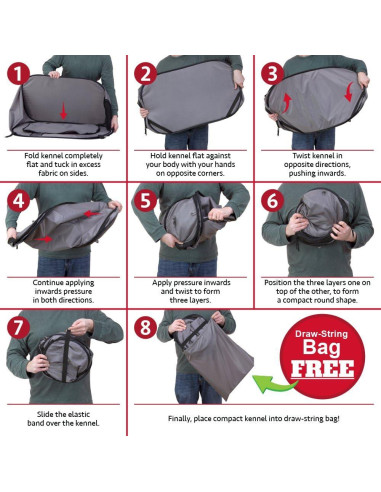 1

Fold kennel completely flat and tuck in excess fabric on sides.

2

Hold kennel flat against your body with your hands on opposite corners.

3

Twist kennel in opposite directions, pushing inwards.

4

Continue applying inwards pressure in both directions.

5

Apply pressure inwards and twist to form three layers.

6

Position the three layers one on top of the other, to form a compact round shape.

7

Slide the elastic band over the kennel.

8

Draw-String Bag FREE

Finally, place compact kennel into draw-string bag!