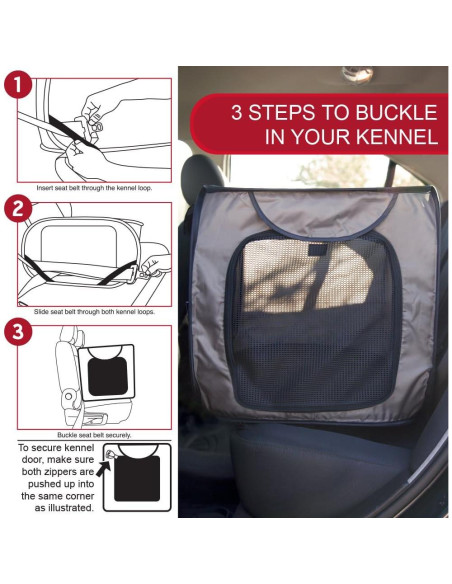 1

Insert seat belt through the kennel loop.

2

Slide seat belt through both kennel loops.

3

Buckle seat belt securely.

To secure kennel door, make sure both zippers are pushed up into the same corner as illustrated.

3 STEPS TO BUCKLE IN YOUR KENNEL