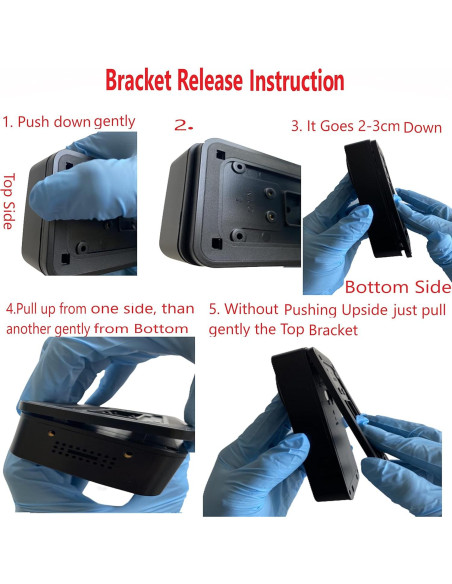 Bracket Release Instruction

1. Push down gently

Top Side

2-

3. It Goes 2-3cm Down

Bottom Side

4.Pull up from one side, than another gently from Bottom

5. Without Pushing Upside just pull gently the Top Bracket