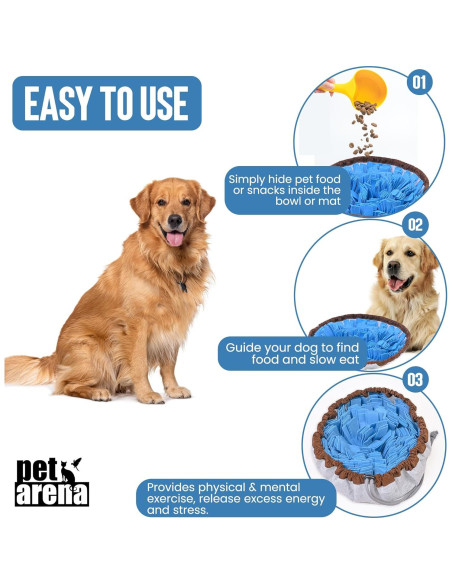 EASY TO USE

01

Simply hide pet food or snacks inside the bowl or mat

02

Guide your dog to find food and slow eat

03

Provides physical & mental exercise, release excess energy and stress.

pet arena