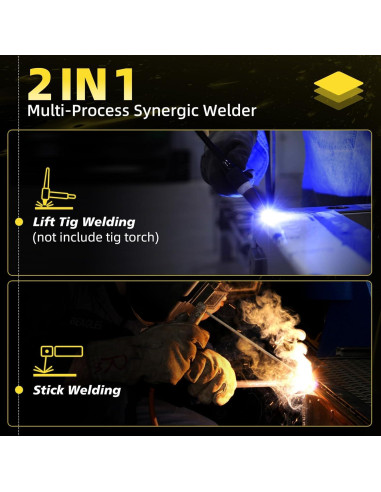 2 IN 1
Multi-Process Synergic Welder

Lift Tig Welding
(not include tig torch)

Stick Welding