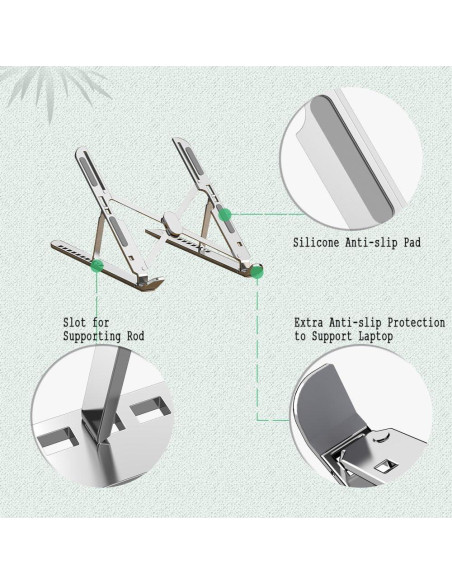 Silicone Anti-slip Pad

Slot for
Supporting Rod

Extra Anti-slip Protection
to Support Laptop