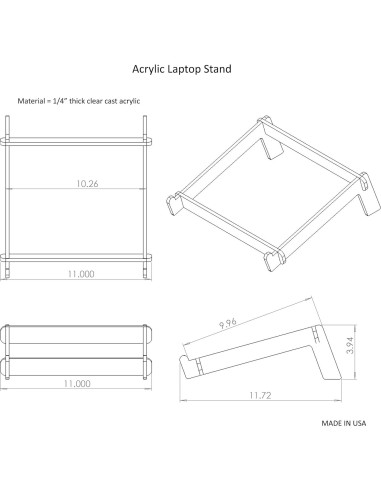 Acrylic Laptop Stand

Material = 1/4" thick clear cast acrylic

10.26

11.000

11.000

9.96

3.94

11.72

MADE IN USA