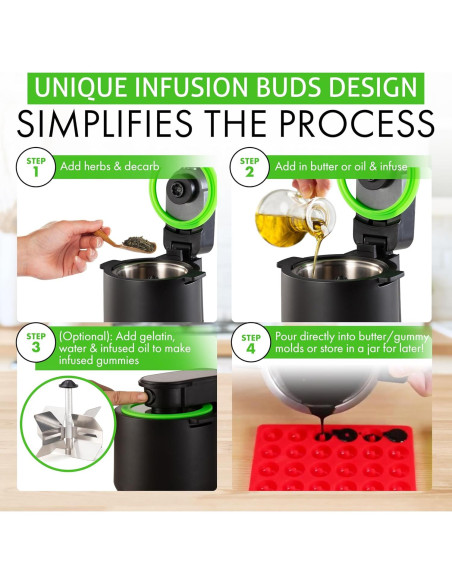 UNIQUE INFUSION BUDS DESIGN
SIMPLIFIES THE PROCESS

STEP 1
Add herbs & decarb

STEP 2
Add in butter or oil & infuse

STEP 3
(Optional): Add gelatin, water & infused oil to make infused gummies

STEP 4
Pour directly into butter/gummy molds or store in a jar for later!