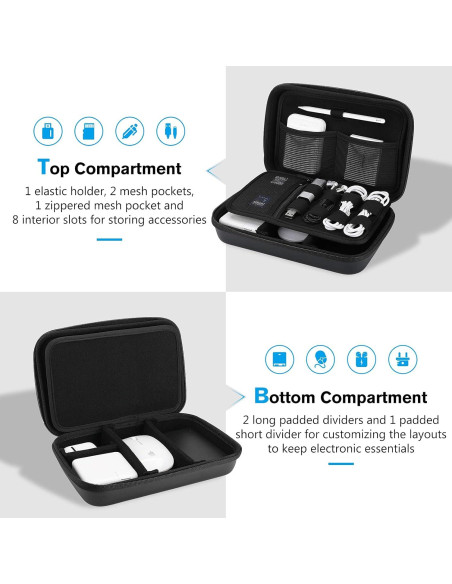 Top Compartment

1 elastic holder, 2 mesh pockets, 1 zippered mesh pocket and 8 interior slots for storing accessories

Bottom Compartment

2 long padded dividers and 1 padded short divider for customizing the layouts to keep electronic essentials