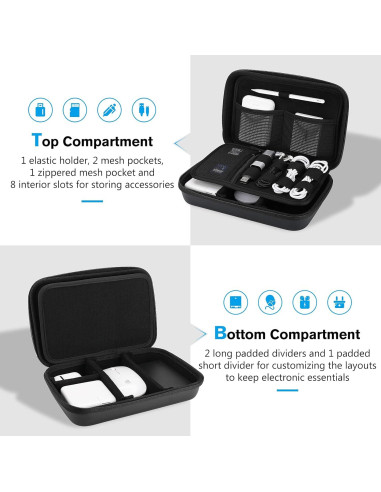 Top Compartment

1 elastic holder, 2 mesh pockets, 1 zippered mesh pocket and 8 interior slots for storing accessories

Bottom Compartment

2 long padded dividers and 1 padded short divider for customizing the layouts to keep electronic essentials