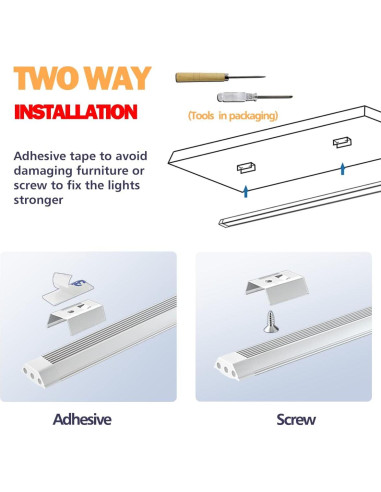 TWO WAY
INSTALLATION

(Tools in packaging)

Adhesive tape to avoid damaging furniture or screw to fix the lights stronger

Adhesive

Screw