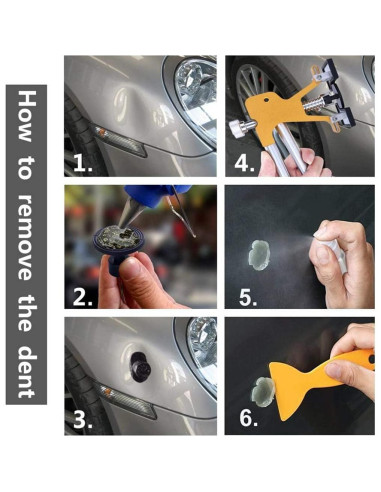 How to remove the dent

1.

4.

2.

5.

3.

6.