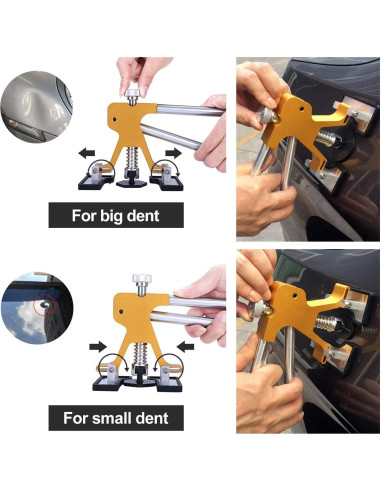 For big dent

For small dent