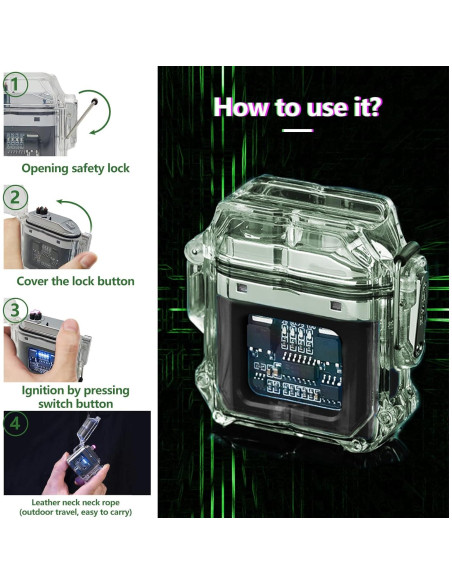 1

Opening safety lock

2

Cover the lock button

3

Ignition by pressing switch button

4

Leather neck neck rope (outdoor travel, easy to carry)

How to use it?