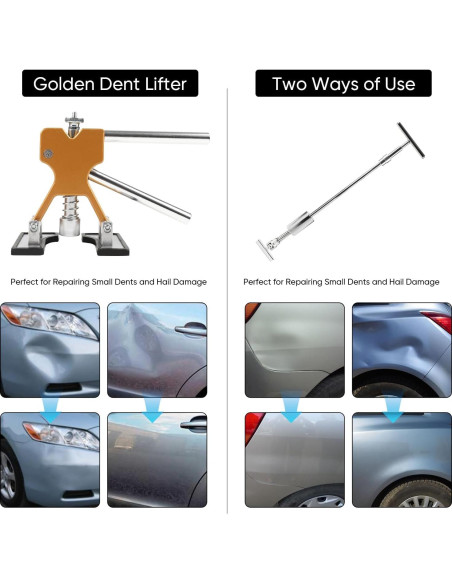 Golden Dent Lifter

Perfect for Repairing Small Dents and Hail Damage

Two Ways of Use

Perfect for Repairing Small Dents and Hail Damage