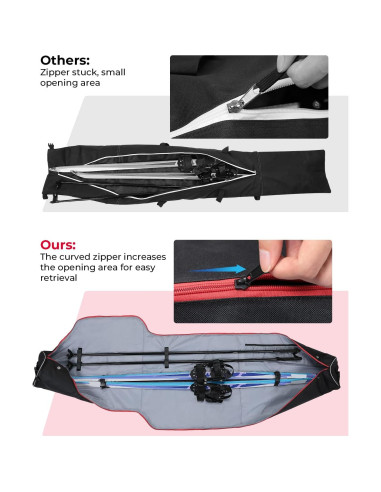 Others:
Zipper stuck, small opening area

Ours:
The curved zipper increases the opening area for easy retrieval