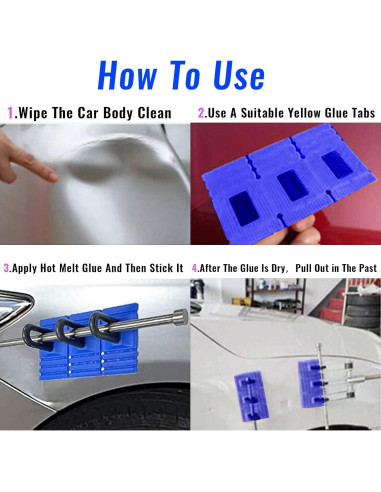 How To Use

1.Wipe The Car Body Clean

2.Use A Suitable Yellow Glue Tabs

3.Apply Hot Melt Glue And Then Stick It

4.After The Glue Is Dry, Pull Out in The Past