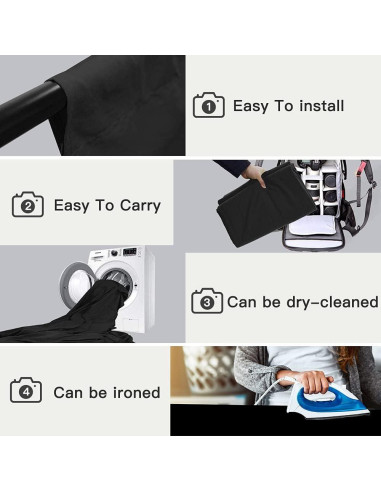 1 Easy To install

2 Easy To Carry

3 Can be dry-cleaned

4 Can be ironed