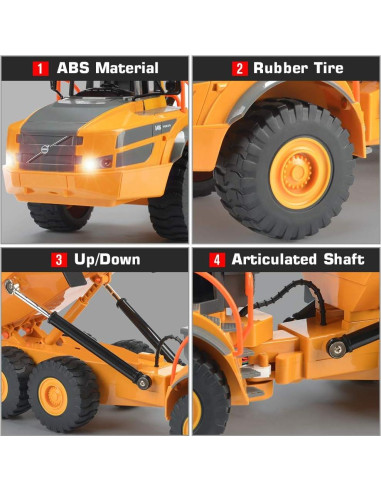 1 ABS Material

2 Rubber Tire

3 Up/Down

4 Articulated Shaft