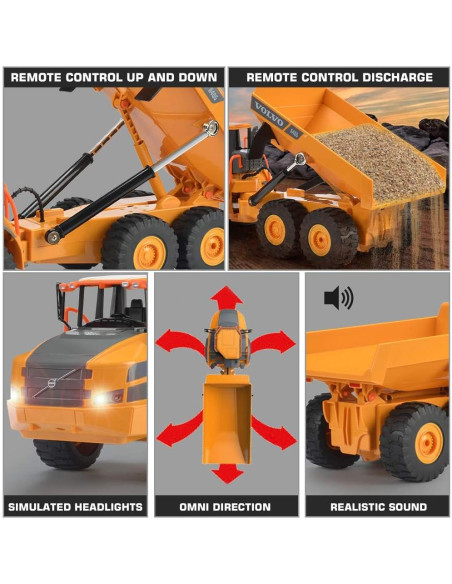 REMOTE CONTROL UP AND DOWN

REMOTE CONTROL DISCHARGE

VOLVO

SIMULATED HEADLIGHTS

OMNI DIRECTION

REALISTIC SOUND