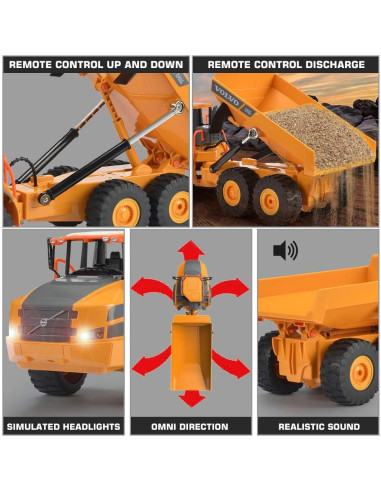 REMOTE CONTROL UP AND DOWN

REMOTE CONTROL DISCHARGE

VOLVO

SIMULATED HEADLIGHTS

OMNI DIRECTION

REALISTIC SOUND