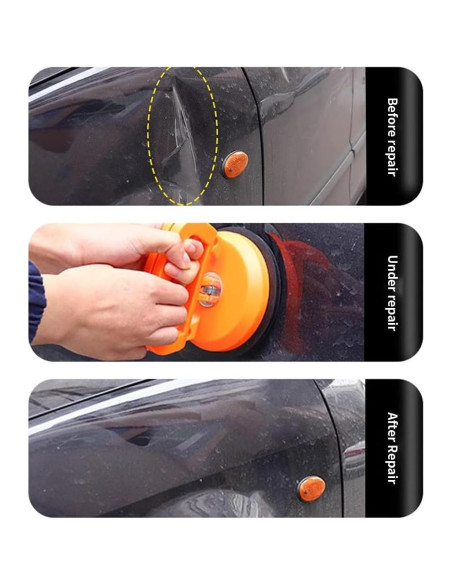 Before repair

Under repair

After Repair