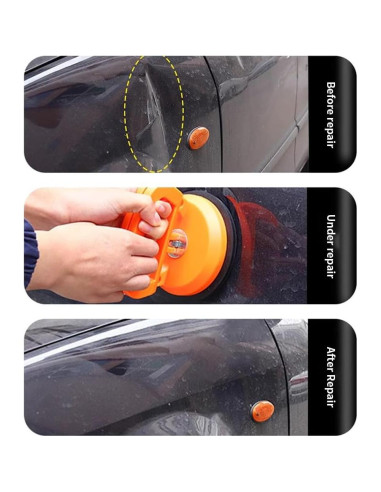 Before repair

Under repair

After Repair