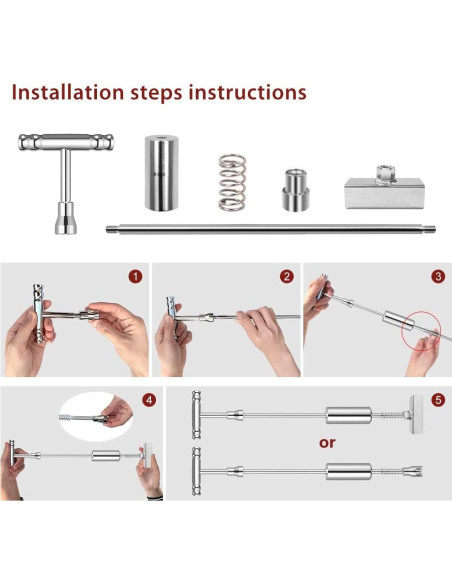 Installation steps instructions

1

2

3

4

5

or