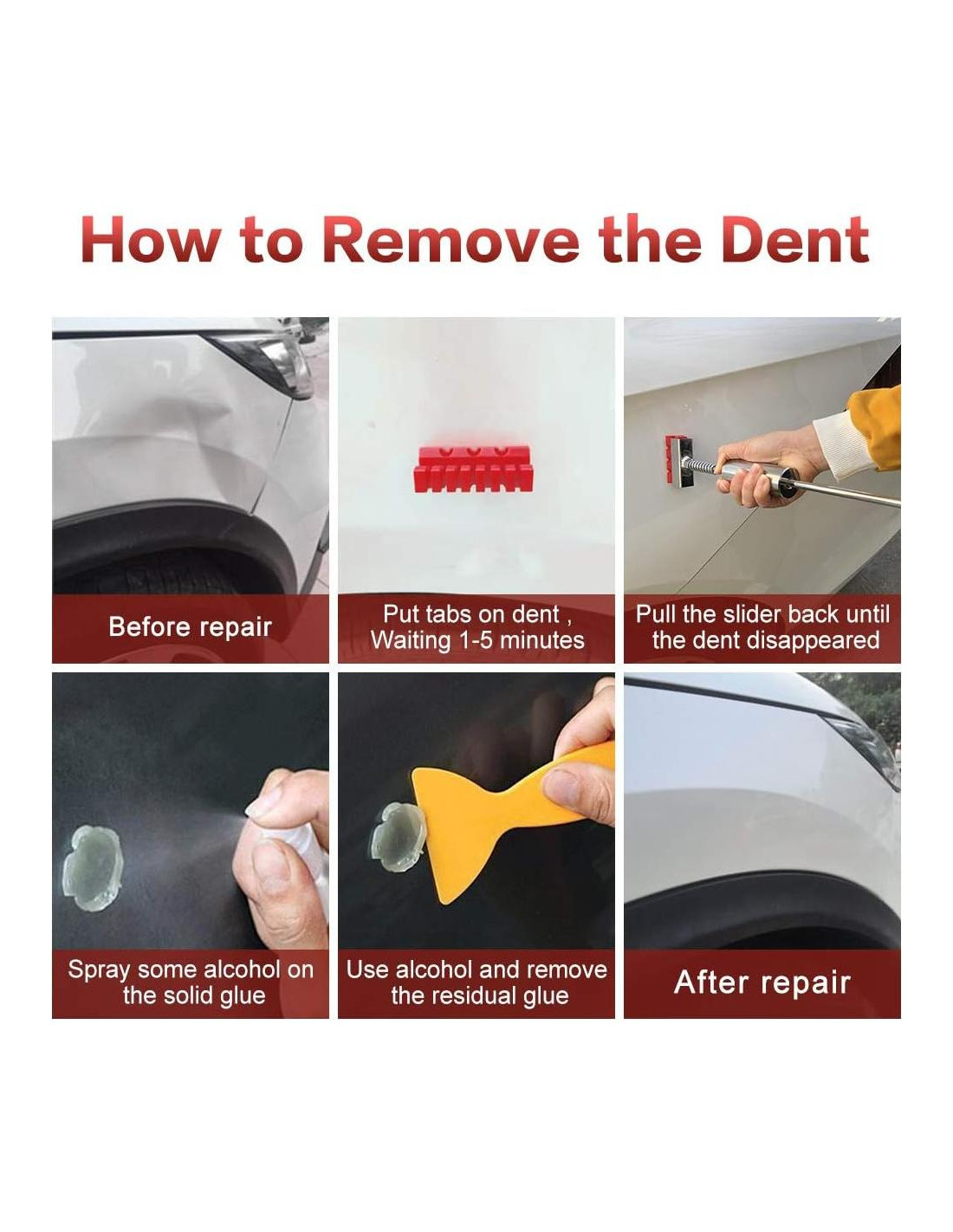 How to Remove the Dent

Before repair

Put tabs on dent , Waiting 1-5 minutes

Pull the slider back until the dent disappeared

Spray some alcohol on the solid glue

Use alcohol and remove the residual glue

After repair