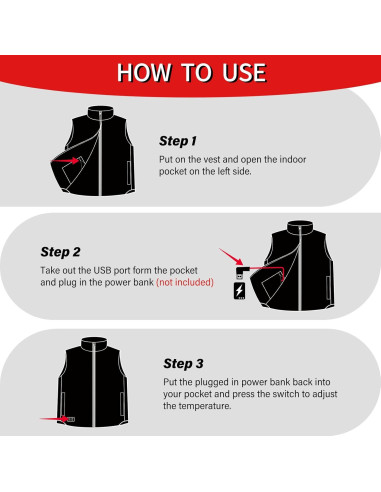 HOW TO USE

Step 1
Put on the vest and open the indoor pocket on the left side.

Step 2
Take out the USB port form the pocket and plug in the power bank (not included)

Step 3
Put the plugged in power bank back into your pocket and press the switch to adjust the temperature.