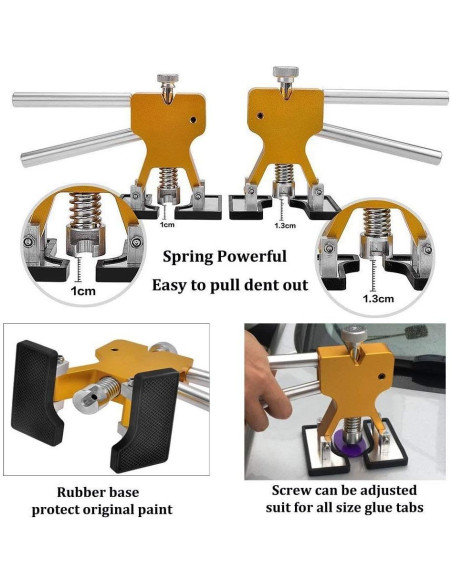 1cm

1.3cm

1cm

Spring Powerful

Easy to pull dent out

1.3cm

Rubber base
protect original paint

Screw can be adjusted
suit for all size glue tabs