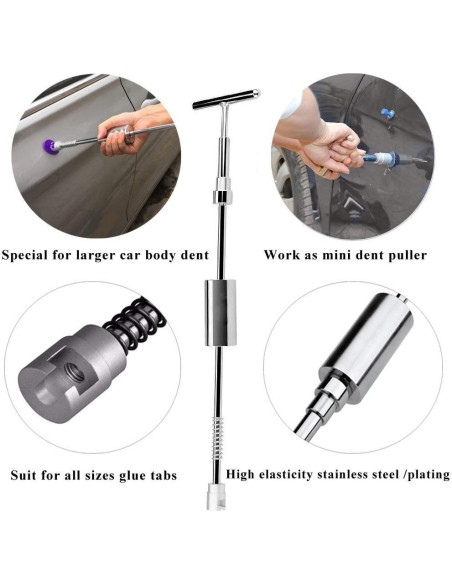 Special for larger car body dent

Work as mini dent puller

Suit for all sizes glue tabs

High elasticity stainless steel /plating