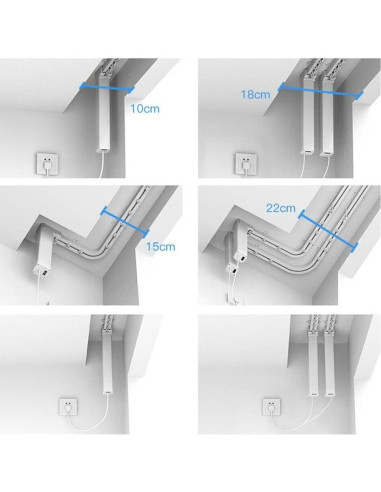 10cm

18cm

15cm

22cm