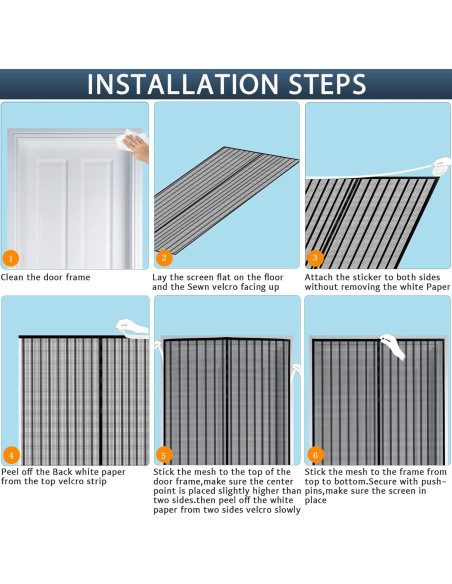 INSTALLATION STEPS

1
Clean the door frame

2
Lay the screen flat on the floor and the Sewn velcro facing up

3
Attach the sticker to both sides without removing the white Paper

4
Peel off the Back white paper from the top velcro strip

5
Stick the mesh to the top of the door frame,make sure the center point is placed slightly higher than two sides.then peel off the white paper from two sides velcro slowly

6
Stick the mesh to the frame from top to bottom.Secure with push-pins,make sure the screen in place