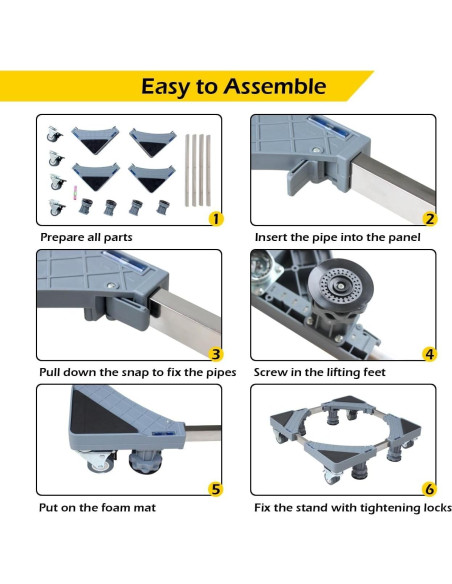 Easy to Assemble

1
Prepare all parts

2
Insert the pipe into the panel

3
Pull down the snap to fix the pipes

4
Screw in the lifting feet

5
Put on the foam mat

6
Fix the stand with tightening locks