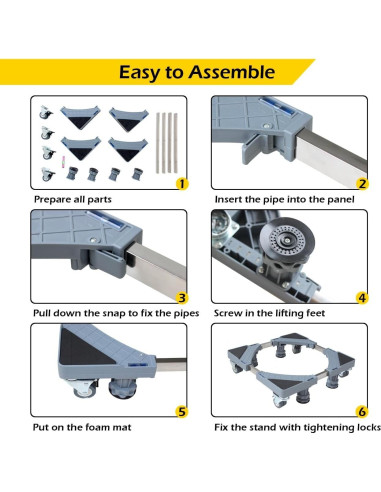 Easy to Assemble

1
Prepare all parts

2
Insert the pipe into the panel

3
Pull down the snap to fix the pipes

4
Screw in the lifting feet

5
Put on the foam mat

6
Fix the stand with tightening locks