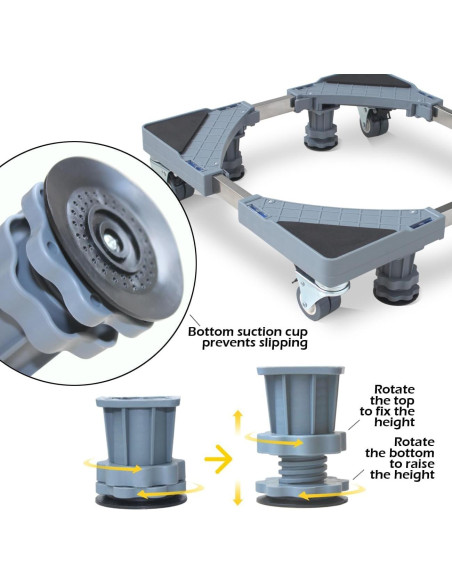 Bottom suction cup prevents slipping

Rotate the top to fix the height

Rotate the bottom to raise the height