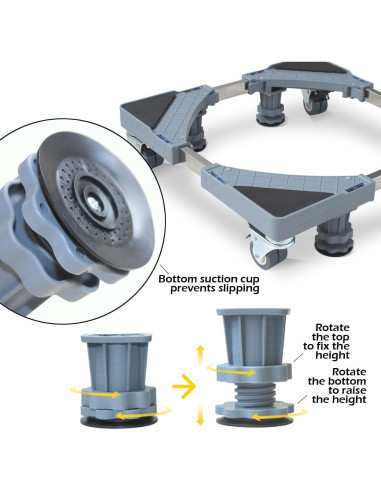 Bottom suction cup prevents slipping

Rotate the top to fix the height

Rotate the bottom to raise the height