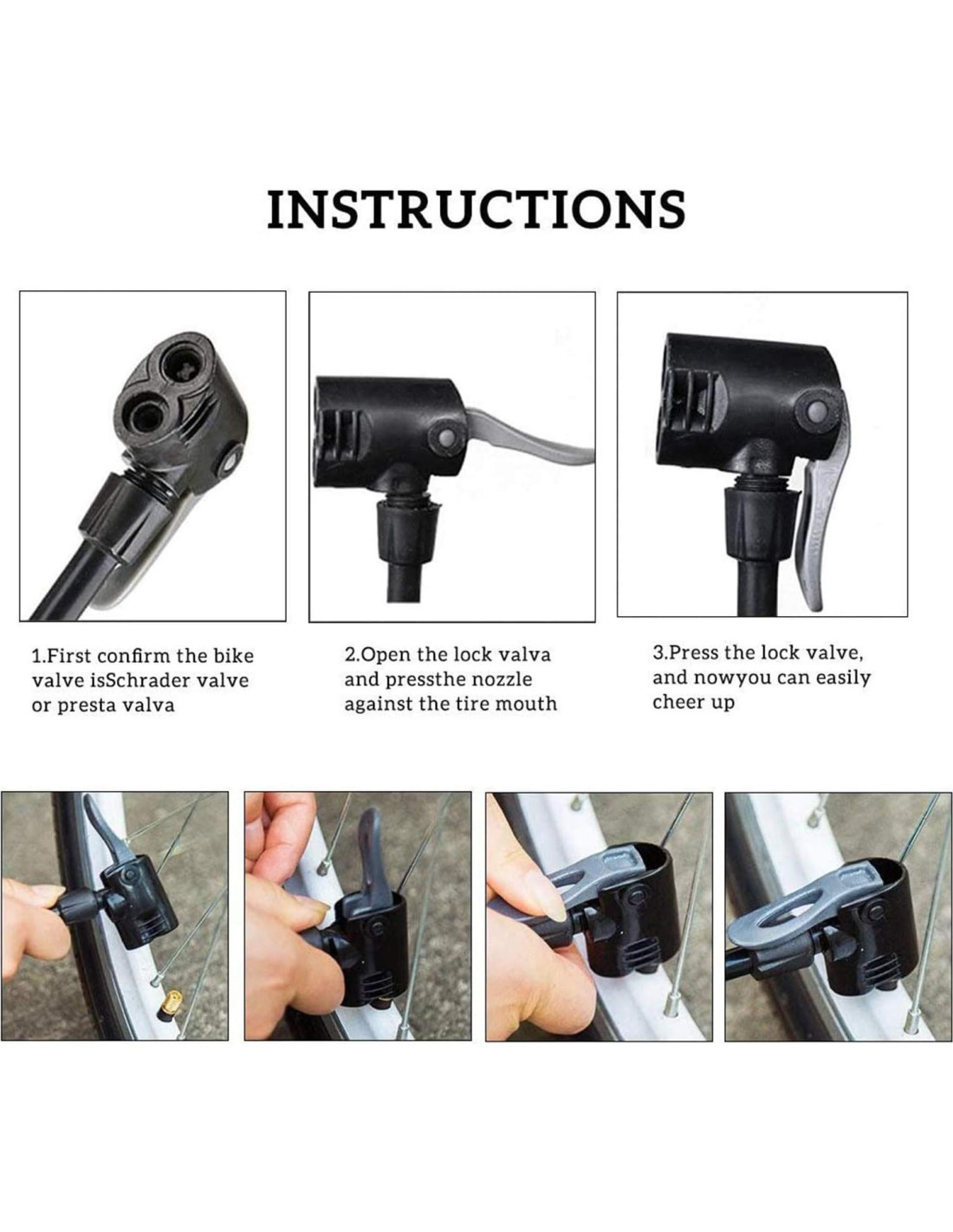 INSTRUCTIONS

1.First confirm the bike valve isSchrader valve or presta valva

2.Open the lock valva and pressthe nozzle against the tire mouth

3.Press the lock valve, and nowyou can easily cheer up