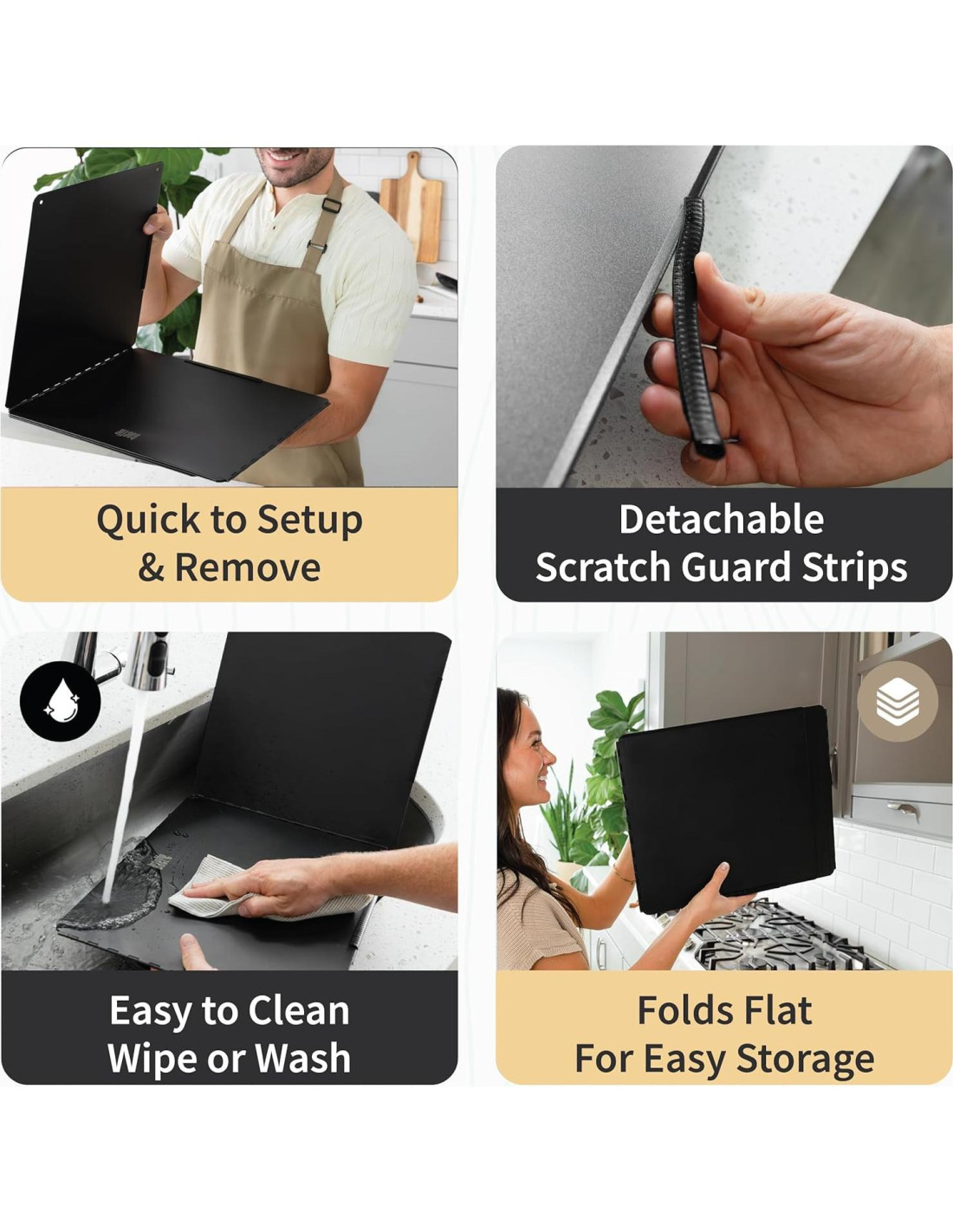 Quick to Setup
& Remove

Detachable
Scratch Guard Strips

Easy to Clean
Wipe or Wash

Folds Flat
For Easy Storage