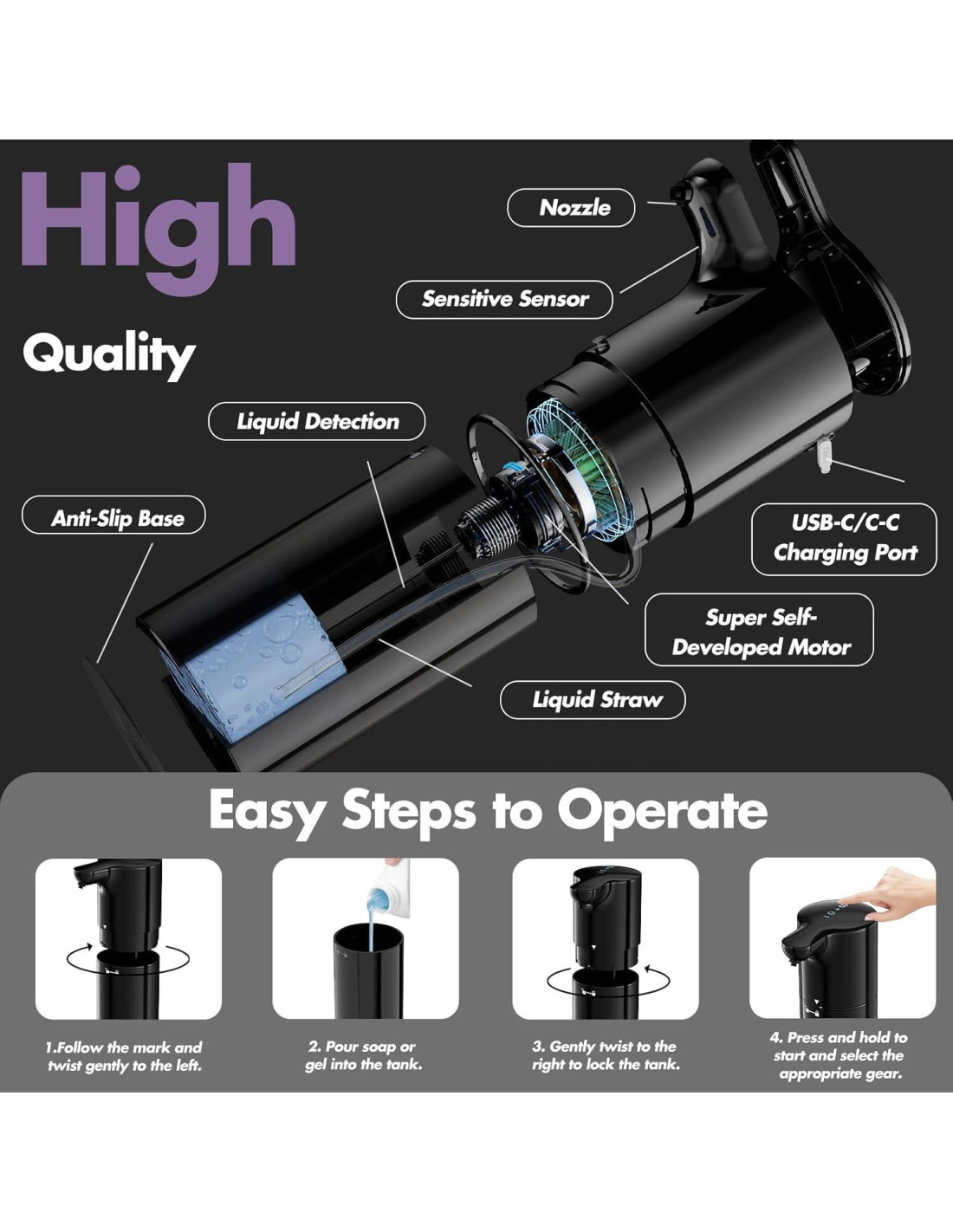 High

Quality

Nozzle

Sensitive Sensor

Liquid Detection

Anti-Slip Base

USB-C/C-C Charging Port

Super Self-Developed Motor

Liquid Straw

Easy Steps to Operate

1.Follow the mark and twist gently to the left.

2. Pour soap or gel into the tank.

3. Gently twist to the right to lock the tank.

4. Press and hold to start and select the appropriate gear.