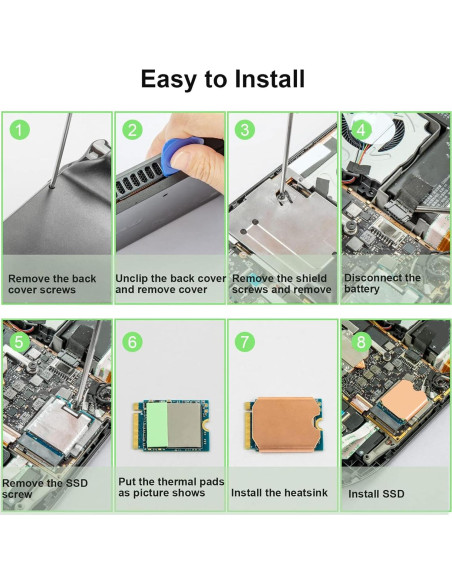 Easy to Install

1
Remove the back cover screws

2
Unclip the back cover and remove cover

3
Remove the shield screws and remove

4
Disconnect the battery

5
Remove the SSD screw

6
Put the thermal pads as picture shows

7
Install the heatsink

8
Install SSD