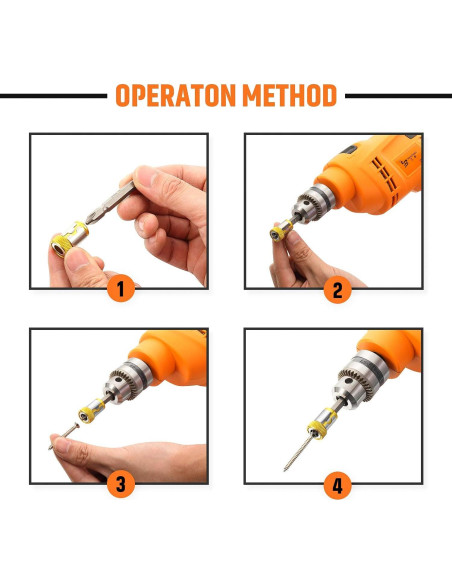 OPERATON METHOD

1

2

3

4