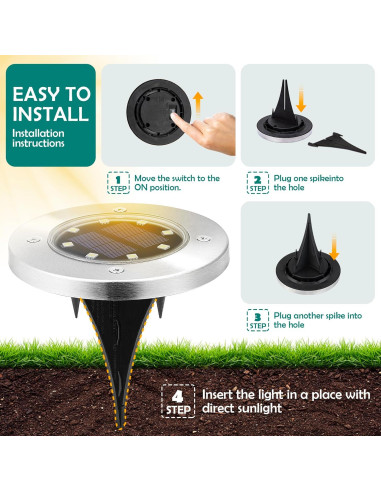 EASY TO INSTALL

Installation instructions

1 STEP Move the switch to the ON position.

2 STEP Plug one spikeinto the hole

3 STEP Plug another spike into the hole

4 STEP Insert the light in a place with direct sunlight