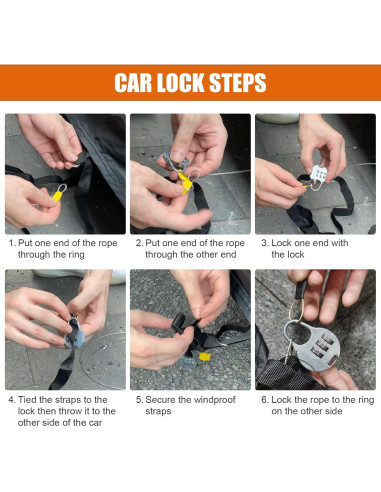 CAR LOCK STEPS

1. Put one end of the rope through the ring

2. Put one end of the rope through the other end

3. Lock one end with the lock

4. Tied the straps to the lock then throw it to the other side of the car

5. Secure the windproof straps

6. Lock the rope to the ring on the other side