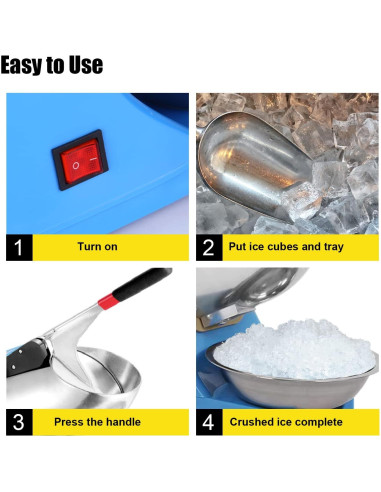 Easy to Use

O I

1 Turn on

2 Put ice cubes and tray

3 Press the handle

4 Crushed ice complete