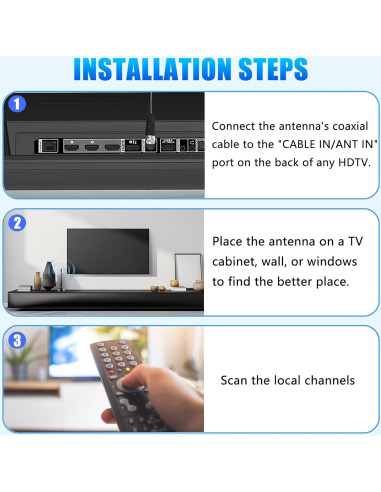 INSTALLATION STEPS

1

Connect the antenna's coaxial cable to the "CABLE IN/ANT IN" port on the back of any HDTV.

2

Place the antenna on a TV cabinet, wall, or windows to find the better place.

3

Scan the local channels