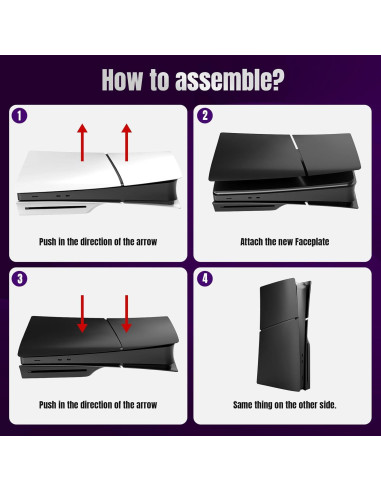 How to assemble?

1

Push in the direction of the arrow

2

Attach the new Faceplate

3

Push in the direction of the arrow

4

Same thing on the other side.