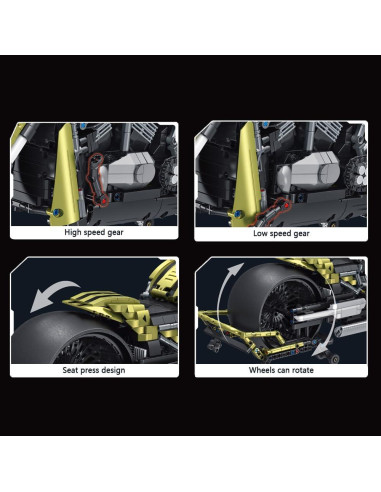 High speed gear

Low speed gear

Seat press design

Wheels can rotate