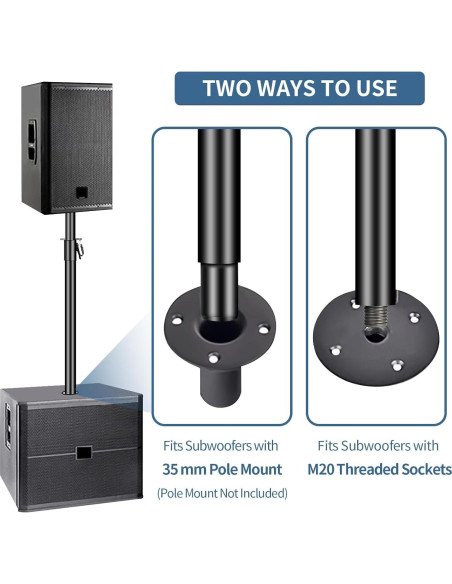 TWO WAYS TO USE

Fits Subwoofers with
35 mm Pole Mount
(Pole Mount Not Included)

Fits Subwoofers with
M20 Threaded Sockets